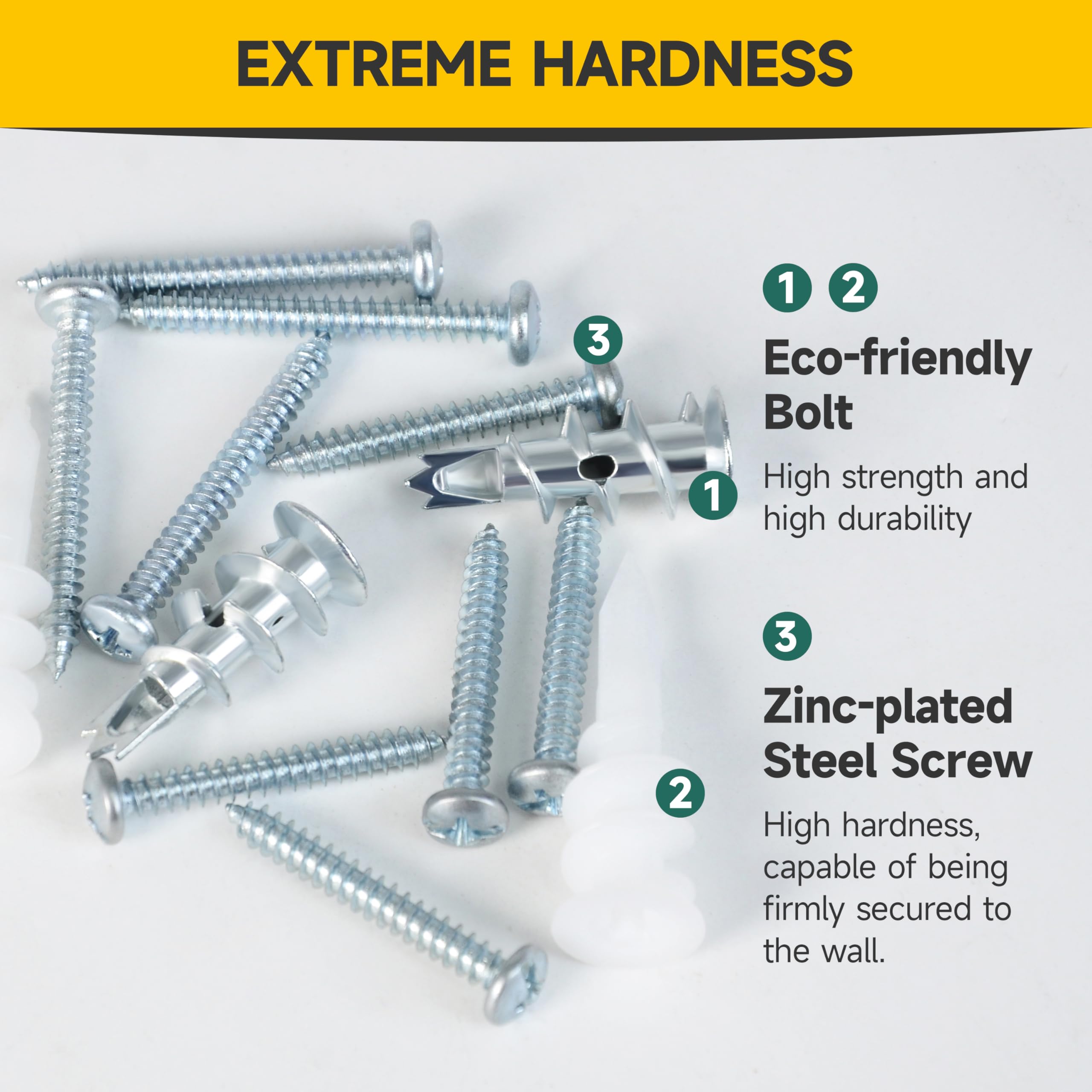 EXTREME HARDNESS

3

1

2

1 2

Eco-friendly Bolt

High strength and high durability

3

Zinc-plated Steel Screw

High hardness, capable of being firmly secured to the wall.