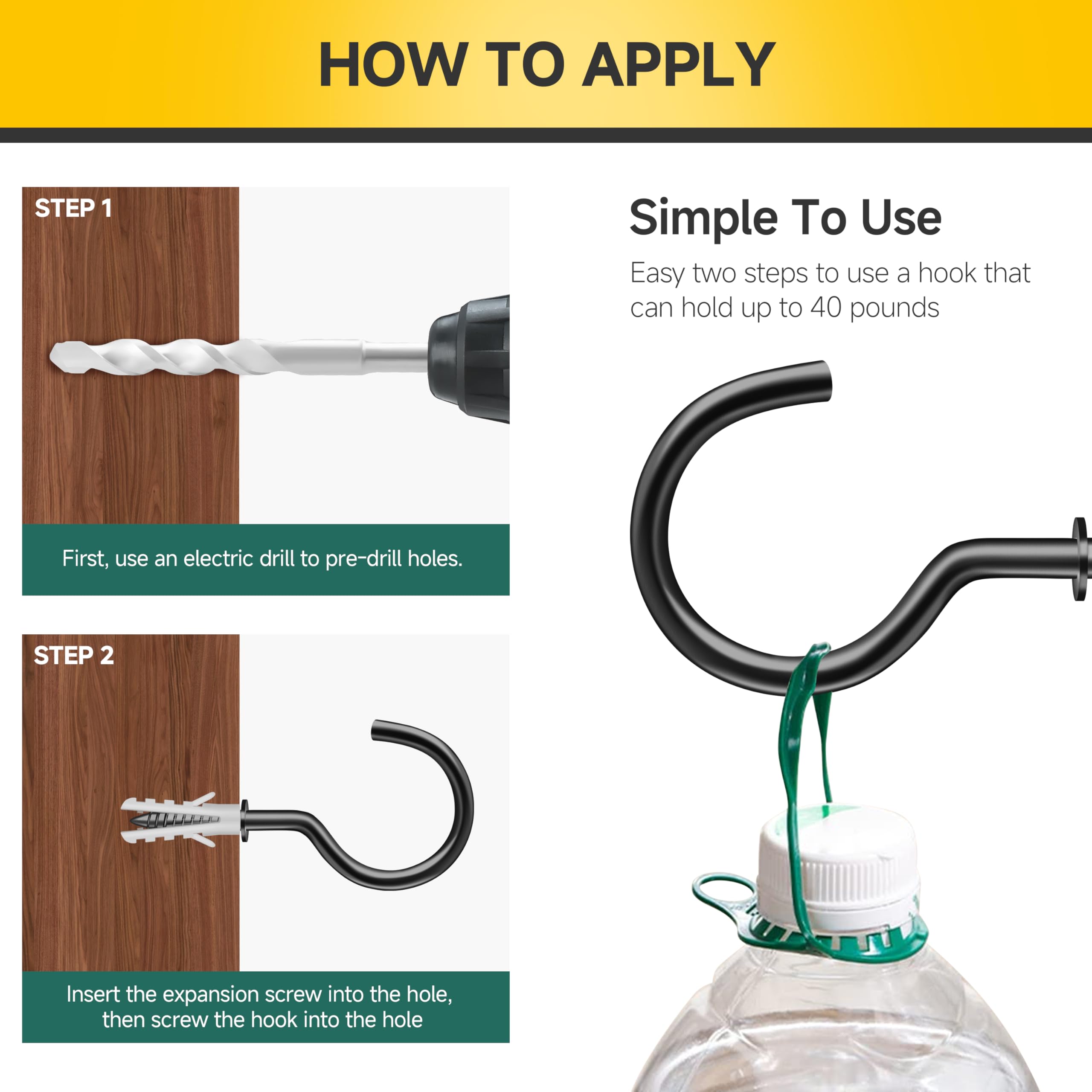 HOW TO APPLY

STEP 1

First, use an electric drill to pre-drill holes.

STEP 2

Insert the expansion screw into the hole, then screw the hook into the hole

Simple To Use

Easy two steps to use a hook that can hold up to 40 pounds