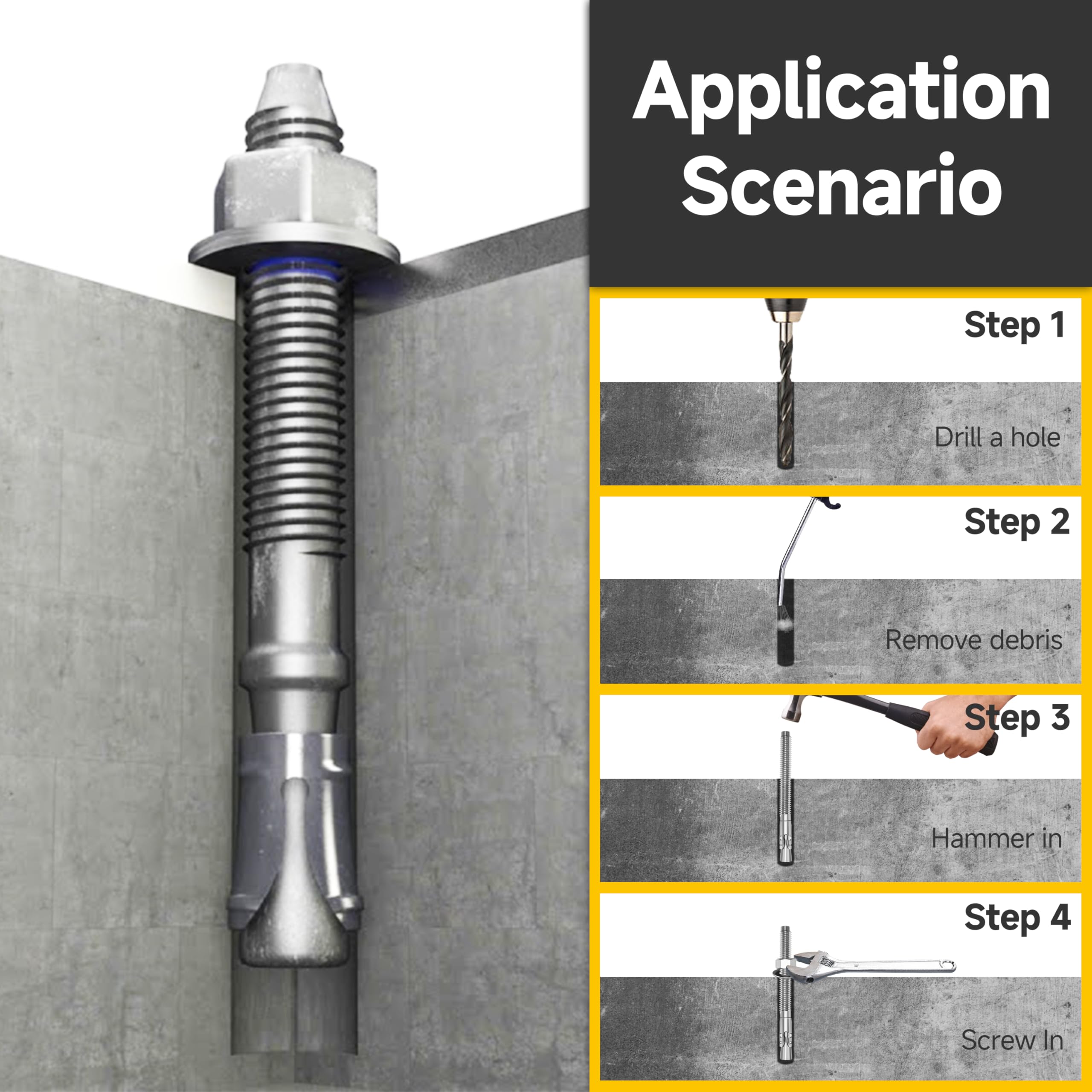 Application Scenario

Step 1

Drill a hole

Step 2

Remove debris

Step 3

Hammer in

Step 4

Screw In