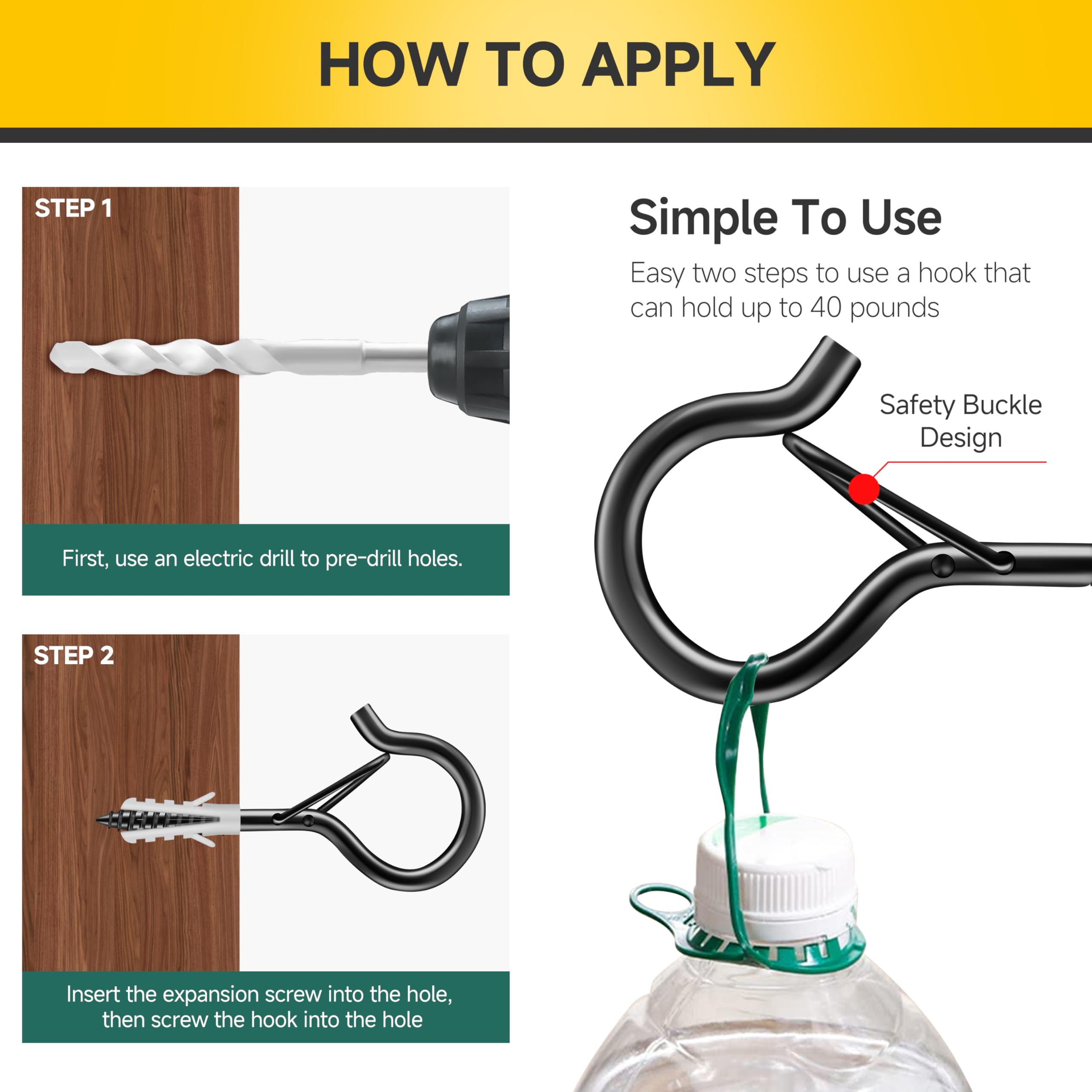 HOW TO APPLY

STEP 1

First, use an electric drill to pre-drill holes.

STEP 2

Insert the expansion screw into the hole, then screw the hook into the hole

Simple To Use

Easy two steps to use a hook that can hold up to 40 pounds

Safety Buckle Design