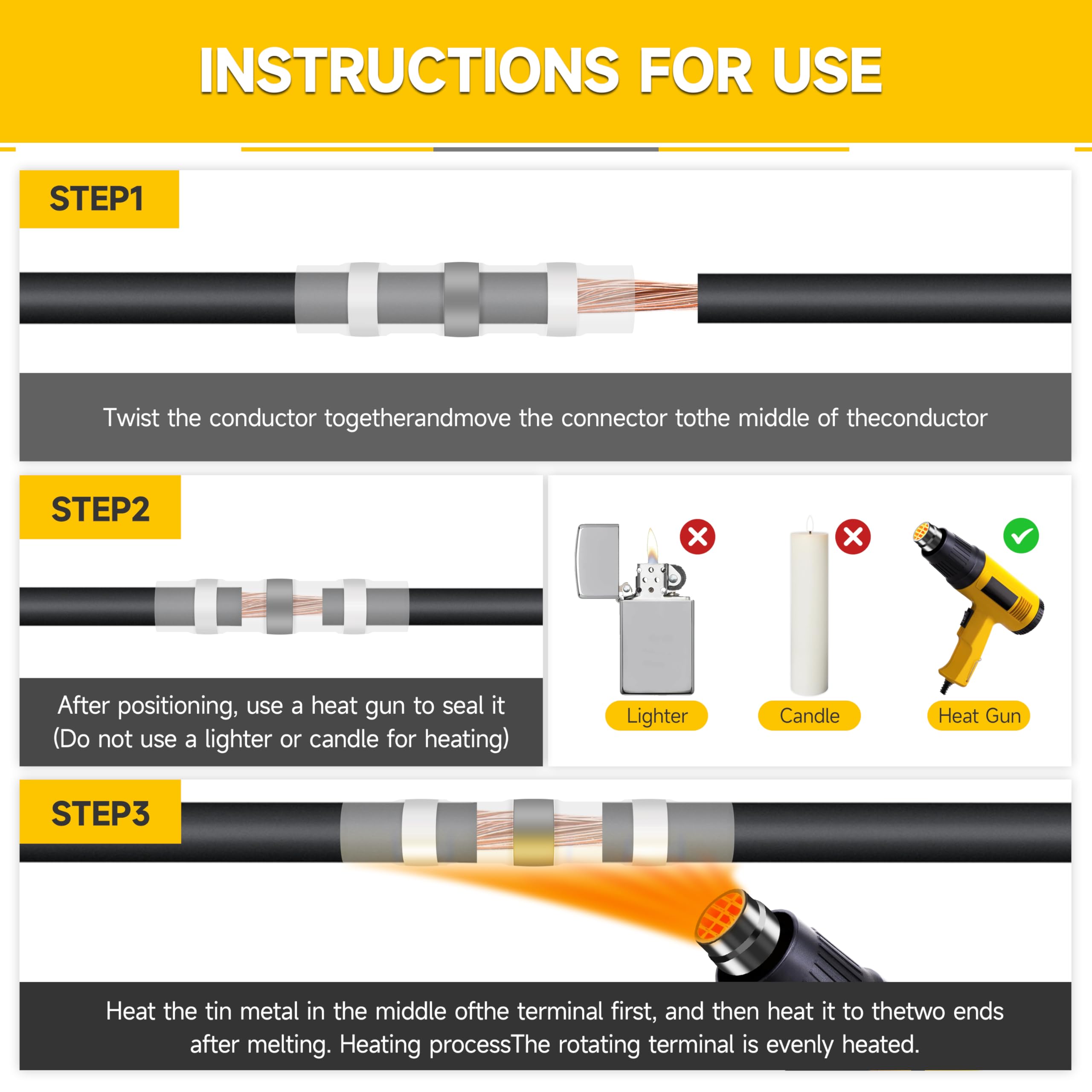 INSTRUCTIONS FOR USE

STEP1

Twist the conductor togetherandmove the connector tothe middle of theconductor

STEP2

After positioning, use a heat gun to seal it (Do not use a lighter or candle for heating)

Lighter

Candle

Heat Gun

STEP3

Heat the tin metal in the middle ofthe terminal first, and then heat it to thetwo ends after melting. Heating processThe rotating terminal is evenly heated.